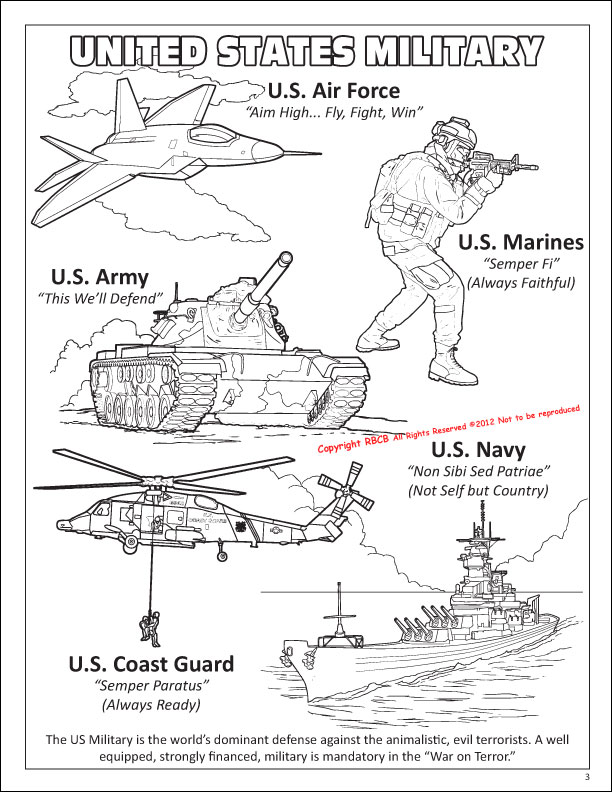 UNITED STATES MILITARY

U.S. Air Force
"Aim High... Fly, Fight, Win"

U.S. Marines
"Semper Fi"
(Always Faithful)

U.S. Army
"This We'll Defend"

Copyright RBCB All Rights Reserved ©2012 Not to be reproduced

U.S. Navy
"Non Sibi Sed Patriae"
(Not Self but Country)

U.S. Coast Guard
"Semper Paratus"
(Always Ready)

The US Military is the world's dominant defense against the animalistic, evil terrorists. A well equipped, strongly financed, military is mandatory in the "War on Terror."

3